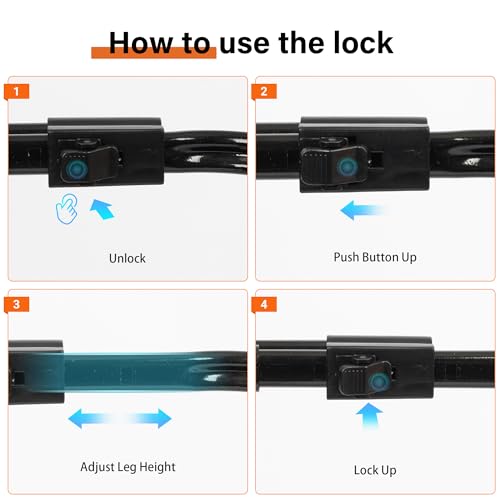 How to use the lock

1

Unlock

2

Push Button Up

3

Adjust Leg Height

4

Lock Up